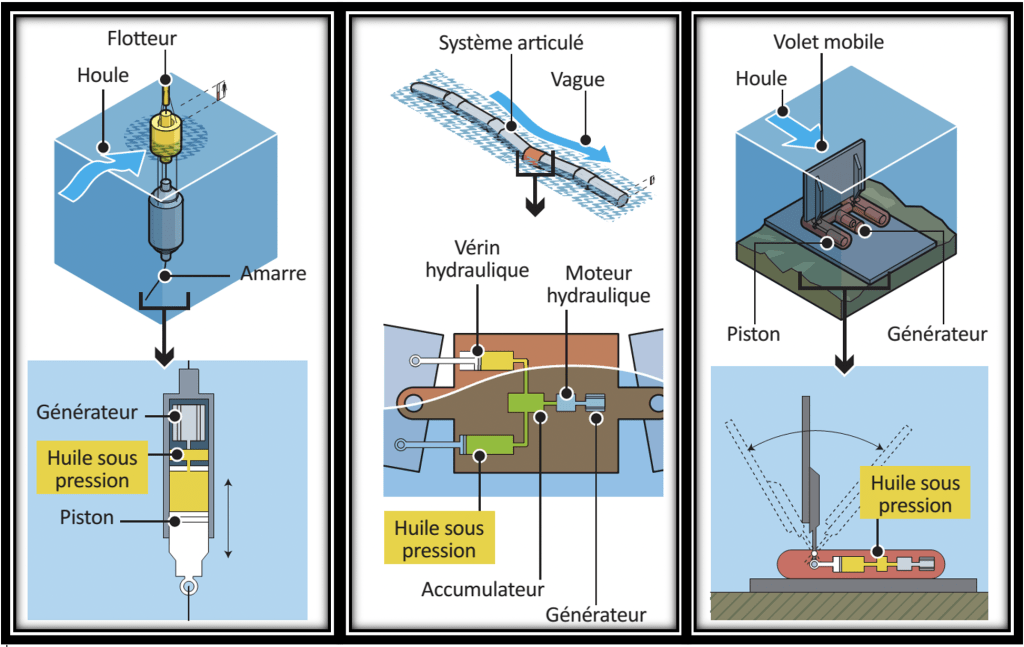 Flotteur
Houle
Amarre
Générateur
Huile sous pression
Piston

Système articulé
Vague
Vérin hydraulique
Moteur hydraulique
Huile sous pression
Accumulateur
Générateur

Volet mobile
Houle
Piston
Générateur
Huile sous pression